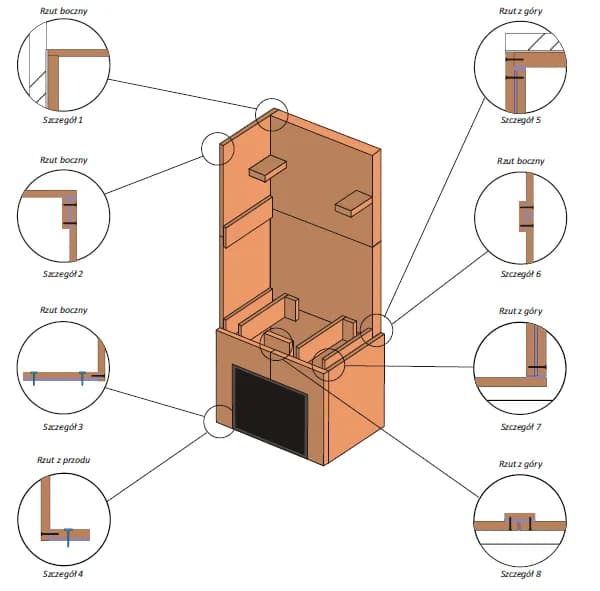 Rzut boczny

Szczegół 1

Rzut boczny

Szczegół 2

Rzut boczny

Szczegół 3

Rzut z przodu

Szczegół 4

Rzut z góry

Szczegół 5

Rzut boczny

Szczegół 6

Rzut z góry

Szczegół 7

Rzut z góry

Szczegół 8